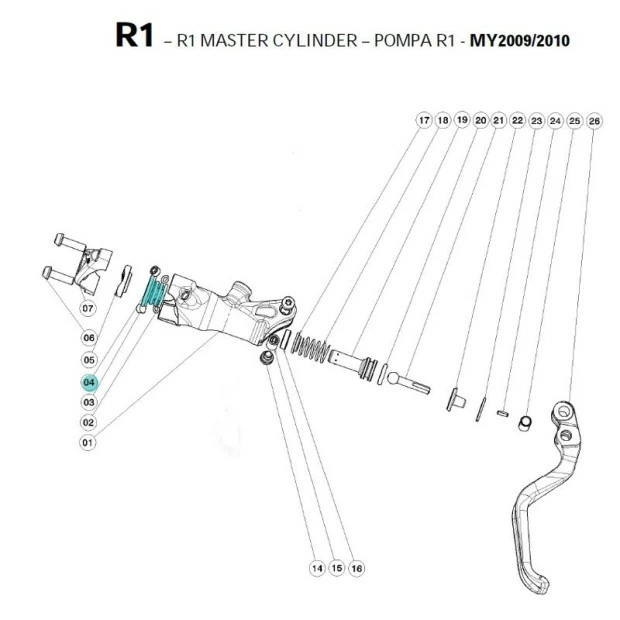 R1 – R1 MASTER CYLINDER – POMPA R1 - MY2009/2010

17 18 19 20 21 22 23 24 25 26

07
06
05
04
03
02
01

14 15 16